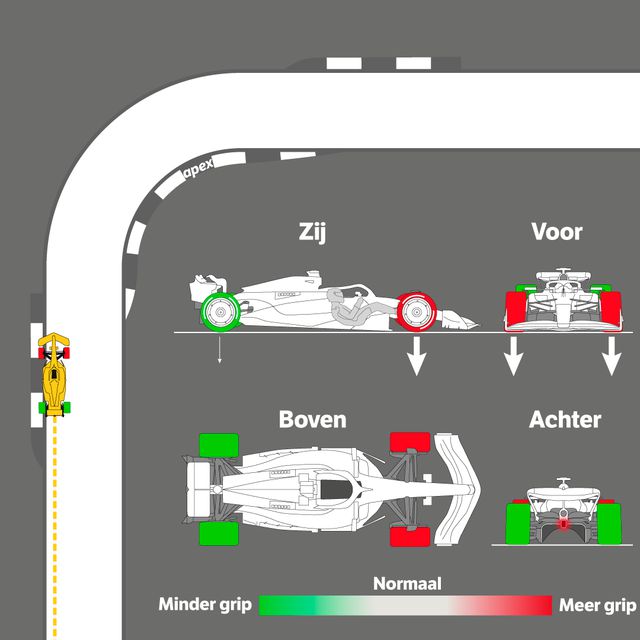 apex

Zij

Voor

Boven

Achter

Normaal

Minder grip

Meer grip