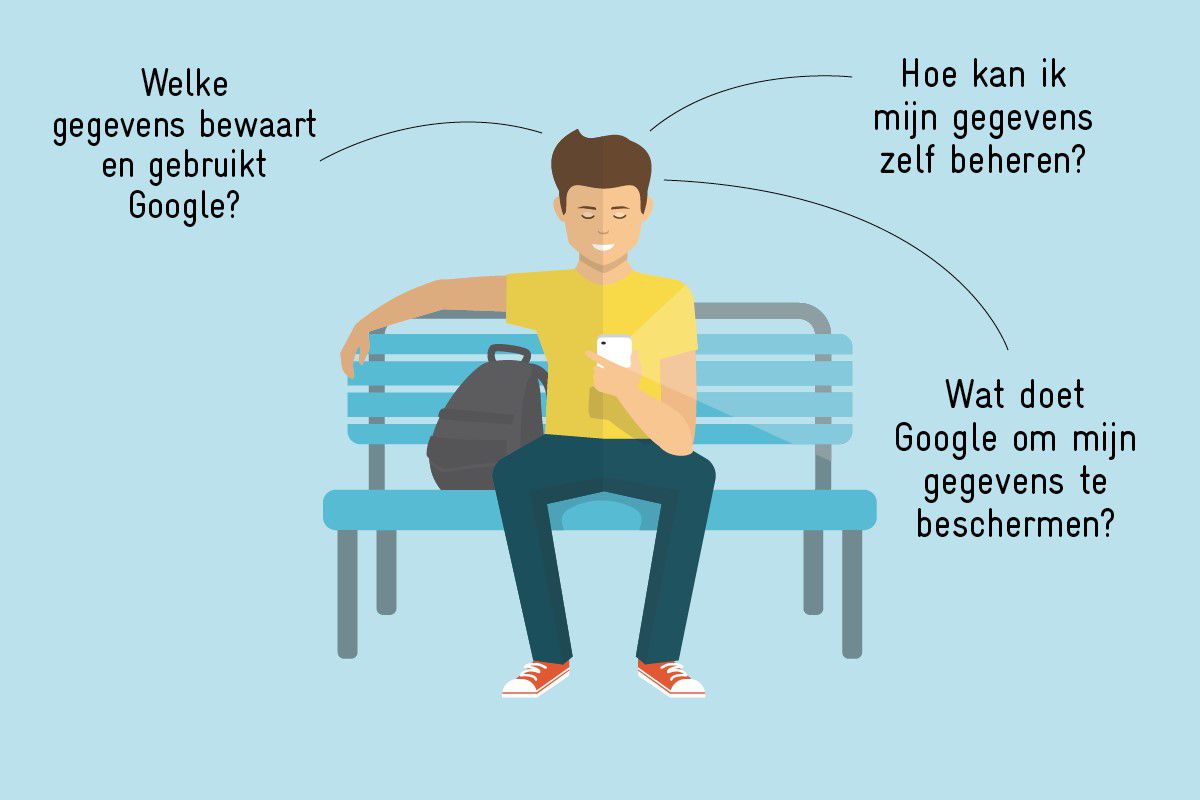 Welke gegevens bewaart en gebruikt Google?

Hoe kan ik mijn gegevens zelf beheren?

Wat doet Google om mijn gegevens te beschermen?