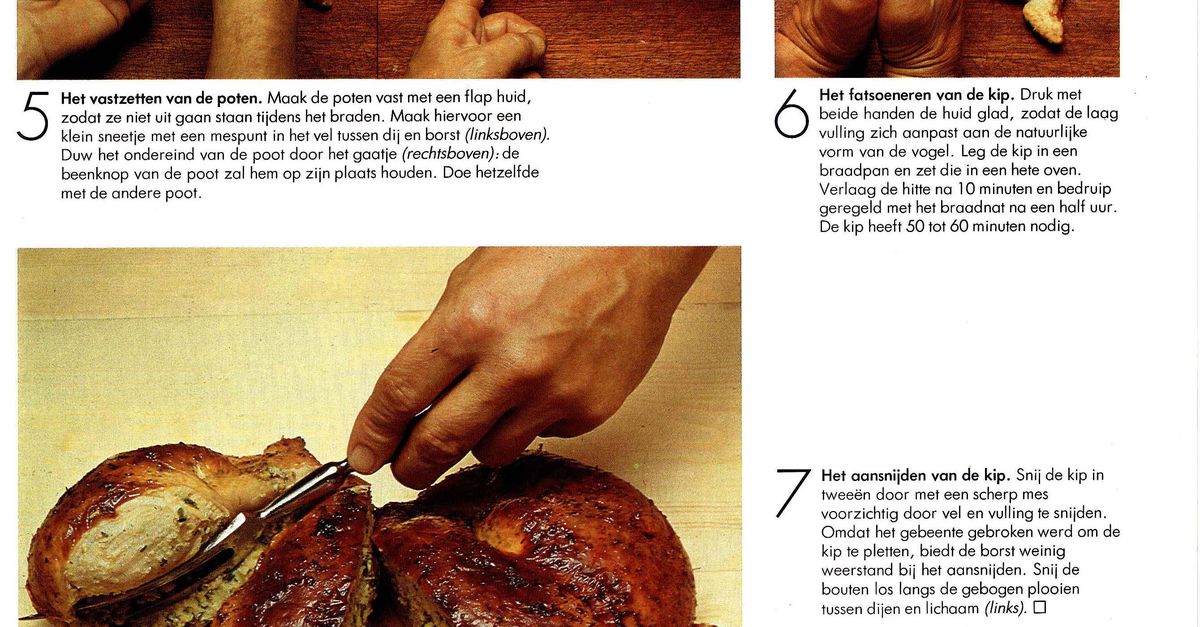 5 **Het vastzetten van de poten.** Maak de poten vast met een flap huid, zodat ze niet uit gaan staan tijdens het braden. Maak hiervoor een klein sneetje met een mespunt in het vel tussen dij en borst *(linksboven)*. Duw het ondereind van de poot door het gaatje *(rechtsboven)*: de beenknop van de poot zal hem op zijn plaats houden. Doe hetzelfde met de andere poot.

6 **Het fatsoeneren van de kip.** Druk met beide handen de huid glad, zodat de laag vulling zich aanpast aan de natuurlijke vorm van de vogel. Leg de kip in een braadpan en zet die in een hete oven. Verlaag de hitte na 10 minuten en bedruip geregeld met het braadnat na een half uur. De kip heeft 50 tot 60 minuten nodig.

7 **Het aansnijden van de kip.** Snij de kip in tweeën door met een scherp mes voorzichtig door vel en vulling te snijden. Omdat het gebeente gebroken werd om de kip te pletten, biedt de borst weinig weerstand bij het aansnijden. Snij de bouten los langs de gebogen plooien tussen dijen en lichaam *(links)*. □